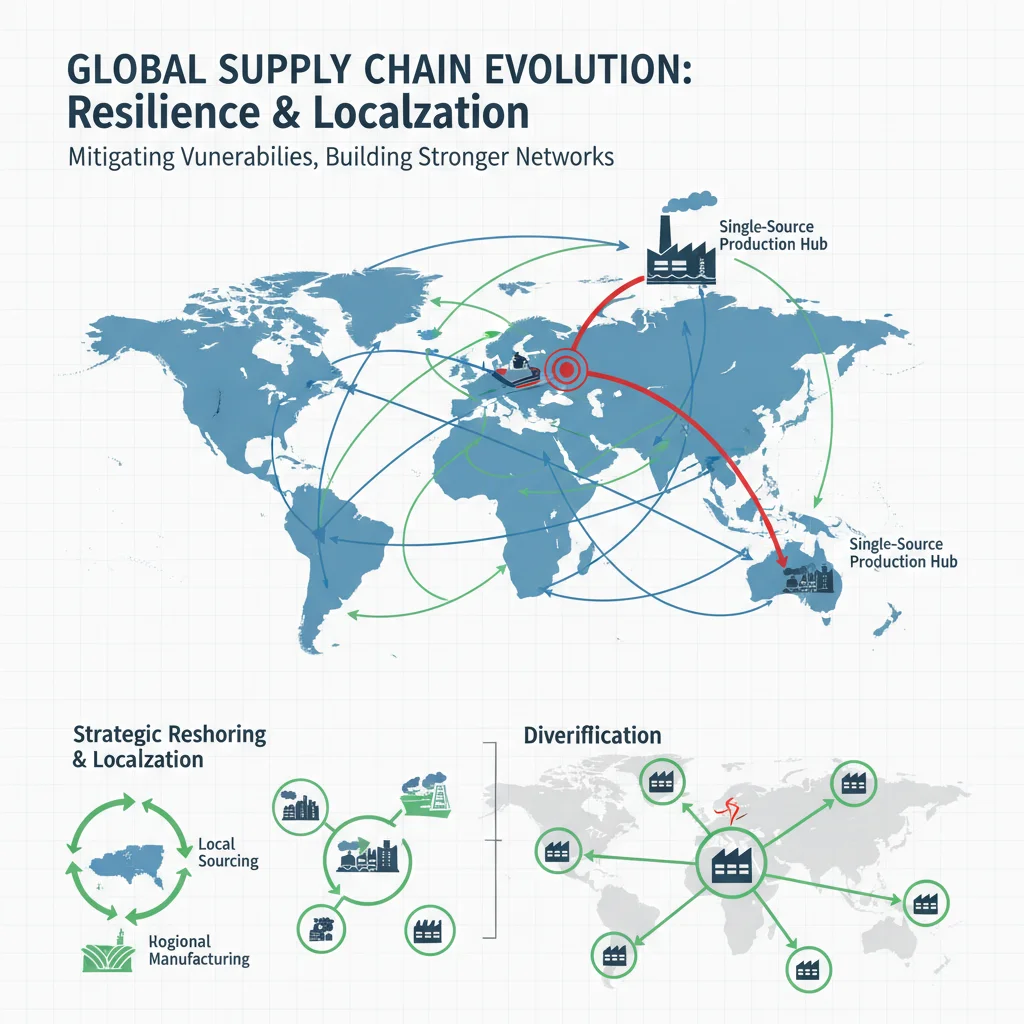 GLOBAL SUPPLY CHAIN EVOLUTION:
Resilience & Localzation

Mitigating Vunerabilies, Building Stronger Networks

Single-Source
Production Hub

Single-Source
Production Hub

Strategic Reshoring
& Localzation

Local
Sourcing

Hogional
Manufacturing

Diverification